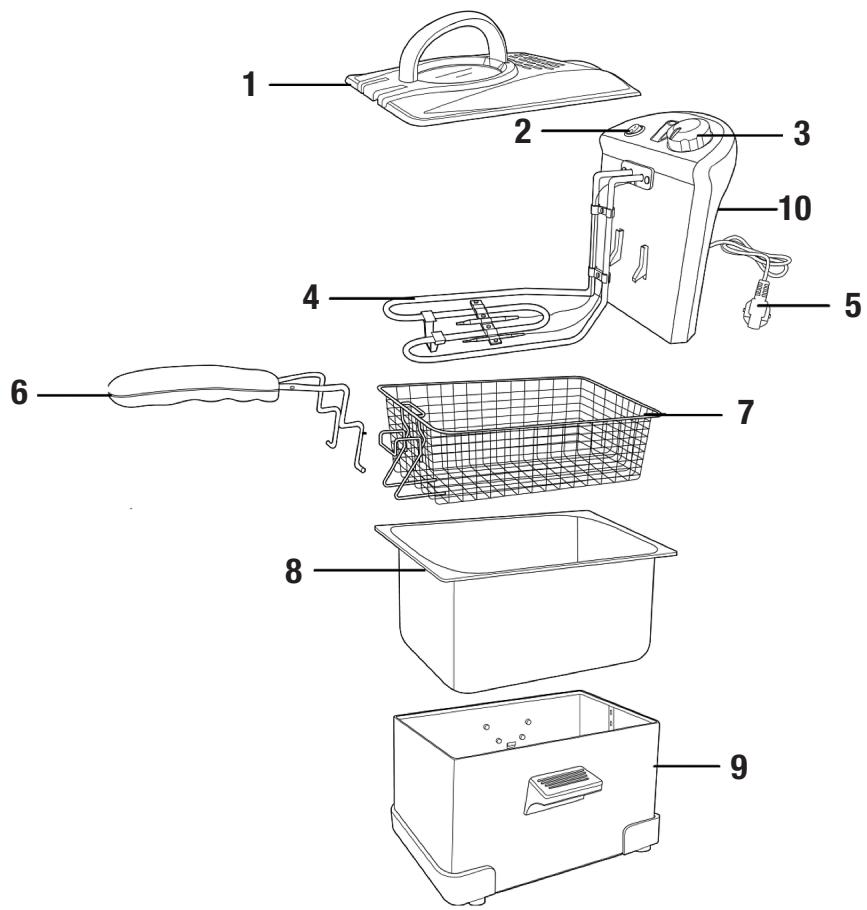 1
2
3
10
4
5
6
7
8
9