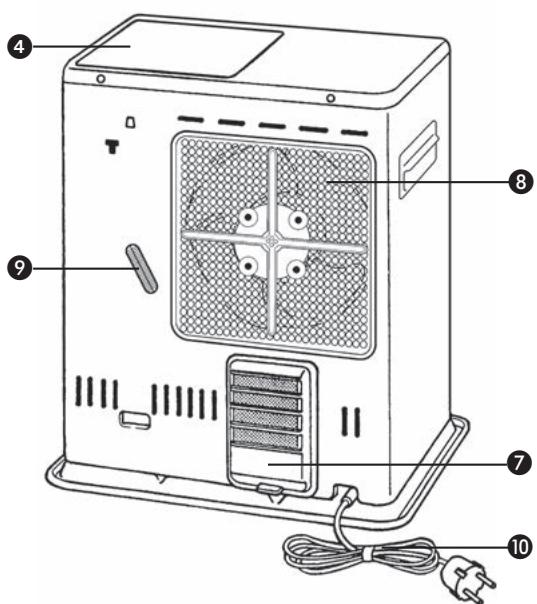 4
8
9
7
10