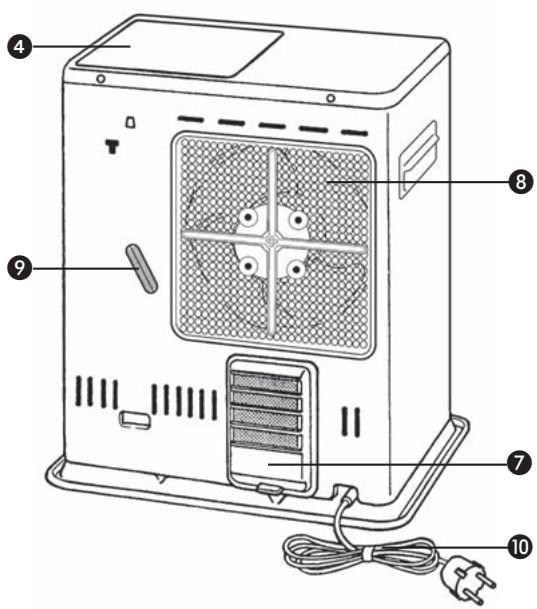 4
8
9
7
10