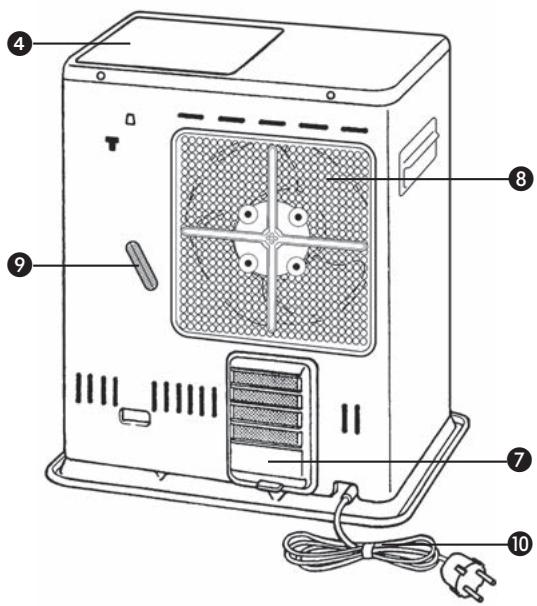 4
8
9
7
10