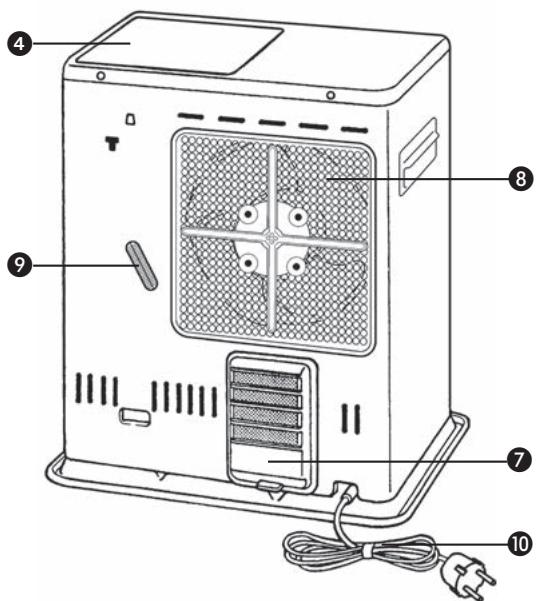 4
8
9
7
10