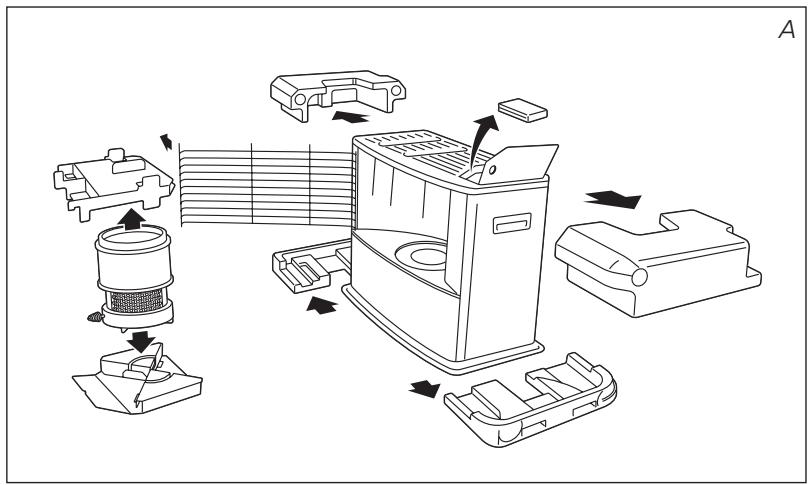 A