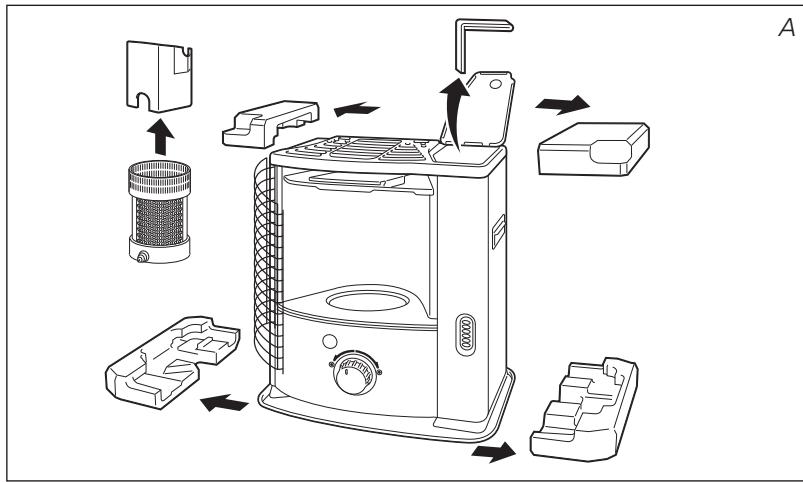 A