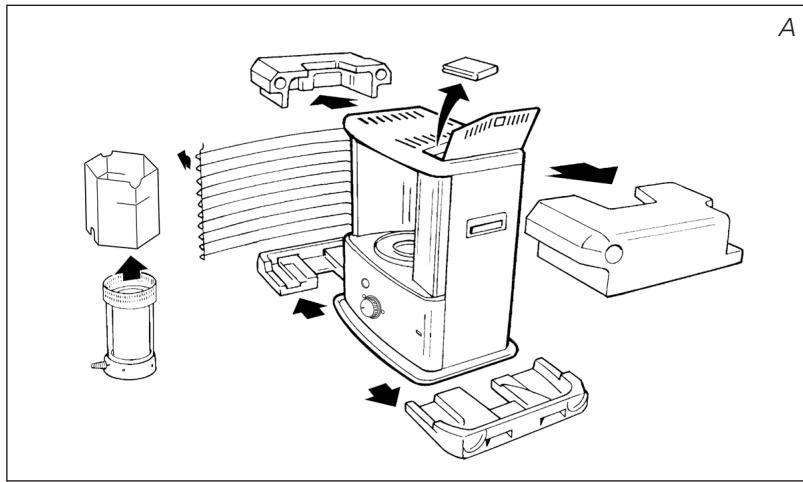 A