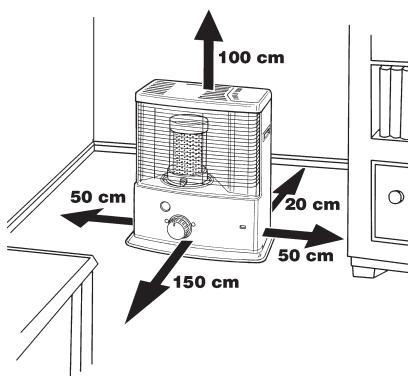 100 cm

50 cm

20 cm

50 cm

150 cm