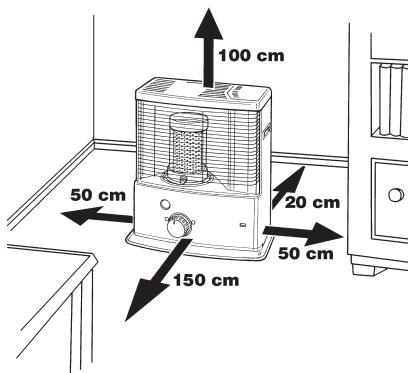 100 cm

50 cm

20 cm

50 cm

150 cm