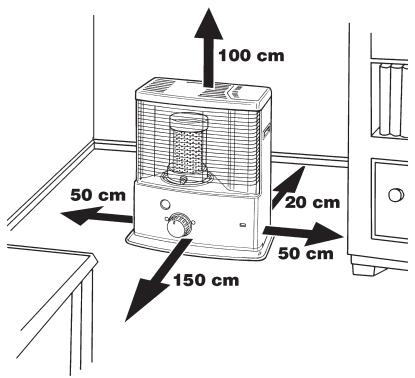 100 cm

50 cm

20 cm

50 cm

150 cm