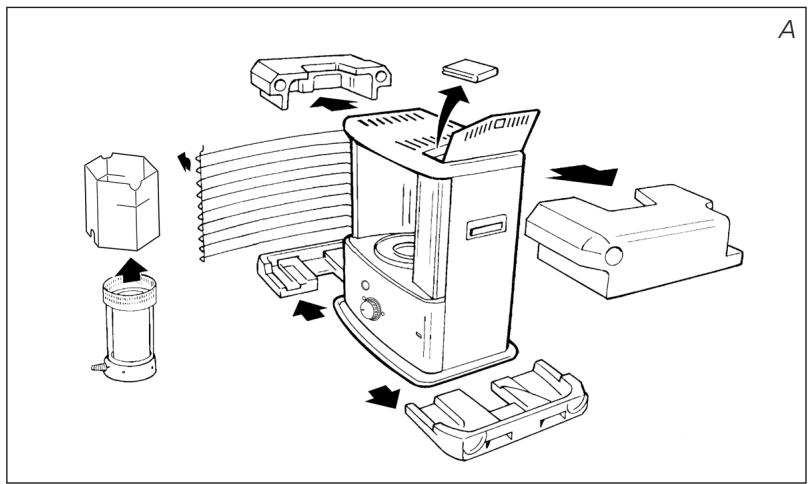 A