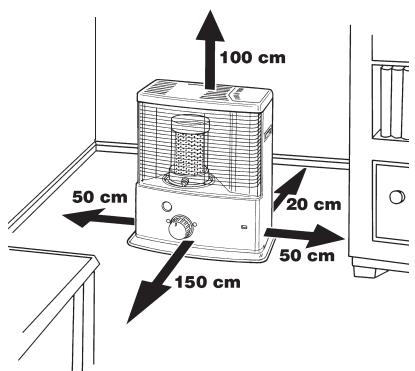 100 cm

50 cm

20 cm

50 cm

150 cm