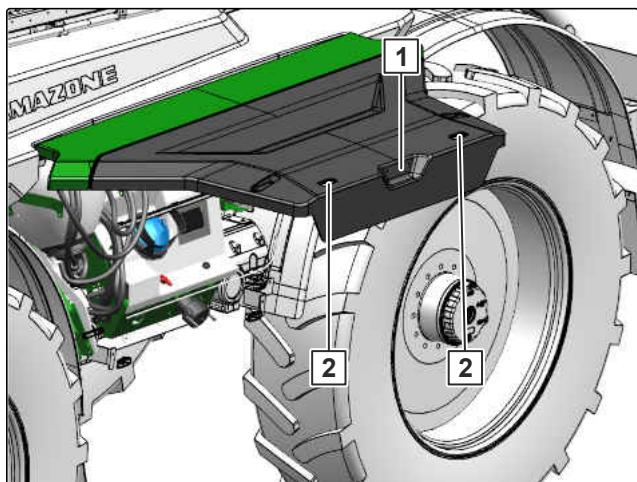 MAZONE
1
2
2