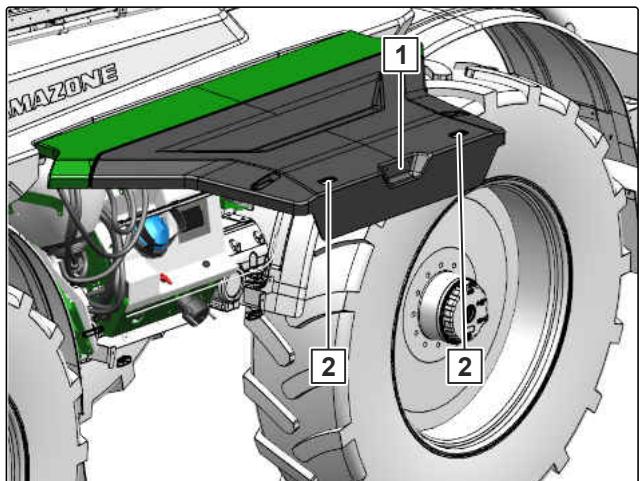 MAZONE

1

2

2