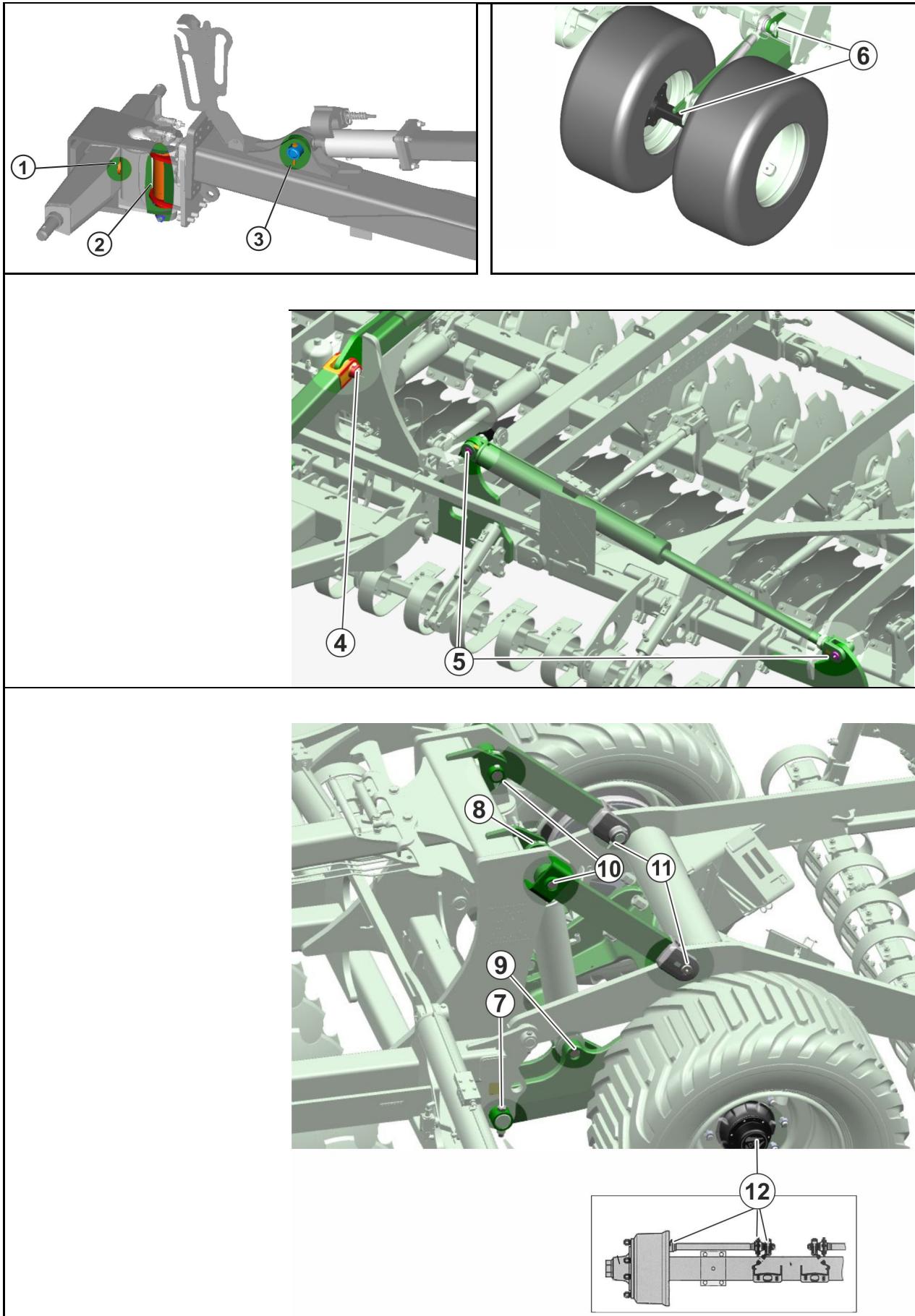 1
2
3
6
4
5
8
10
11
9
7
12