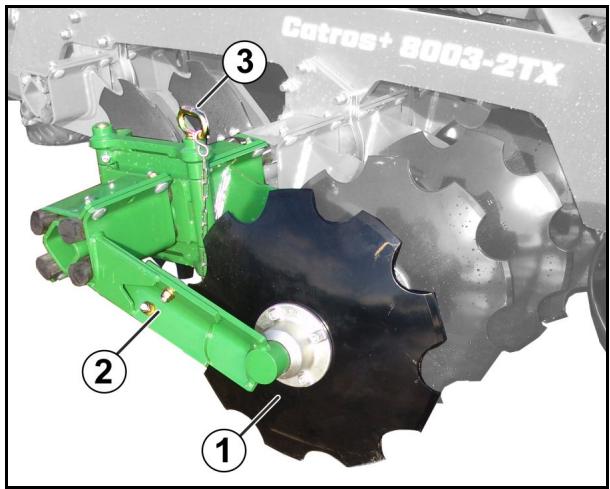 Catros+ 8003-2TX

3

2

1