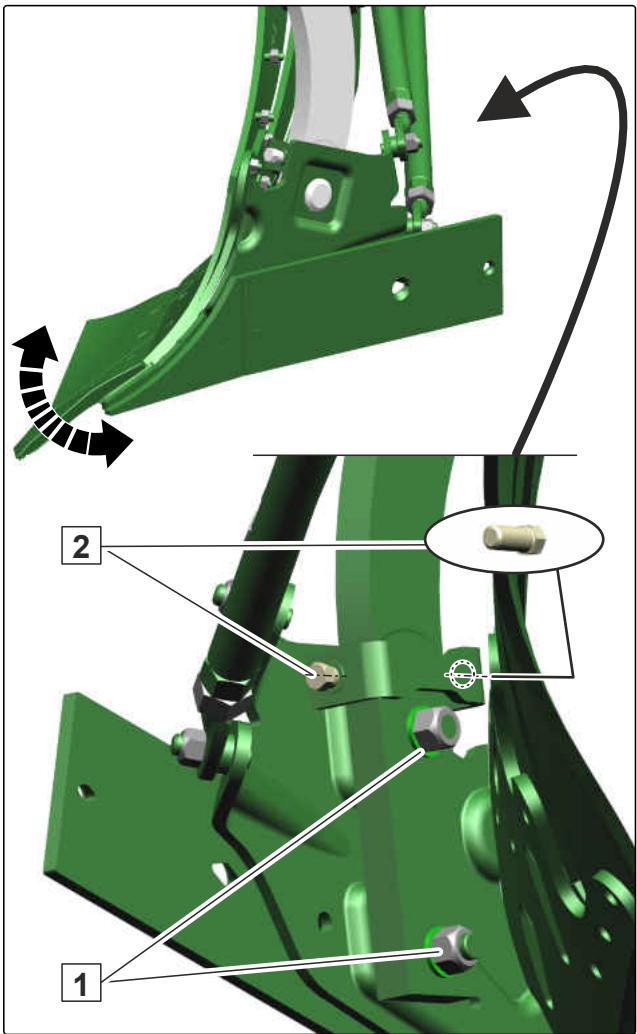 2

1