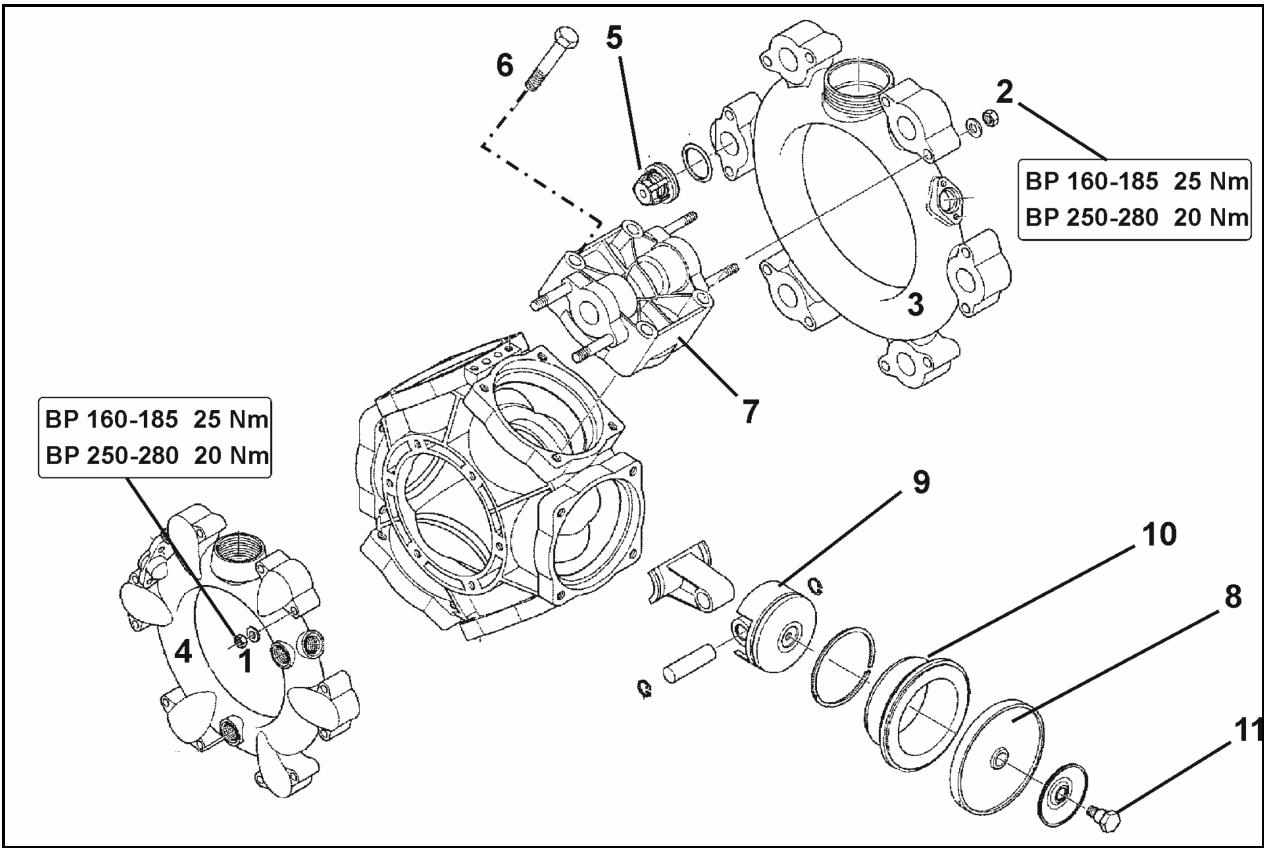 6
5
2
BP 160-185 25 Nm
BP 250-280 20 Nm
3
7
BP 160-185 25 Nm
BP 250-280 20 Nm
9
10
8
4
1
11