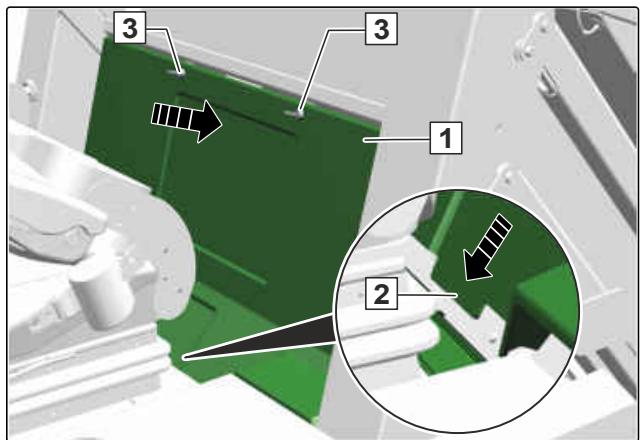 3
3
1
2