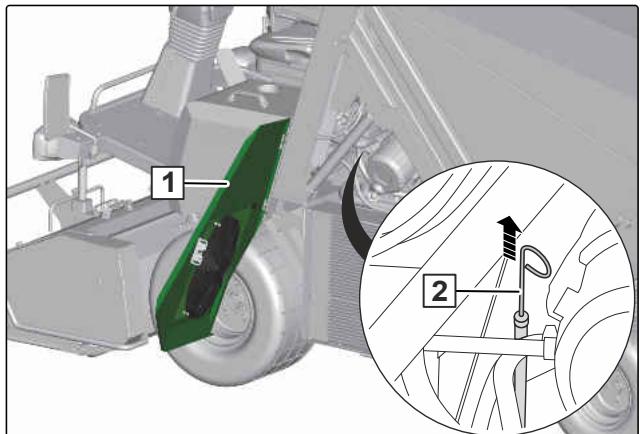 1
2