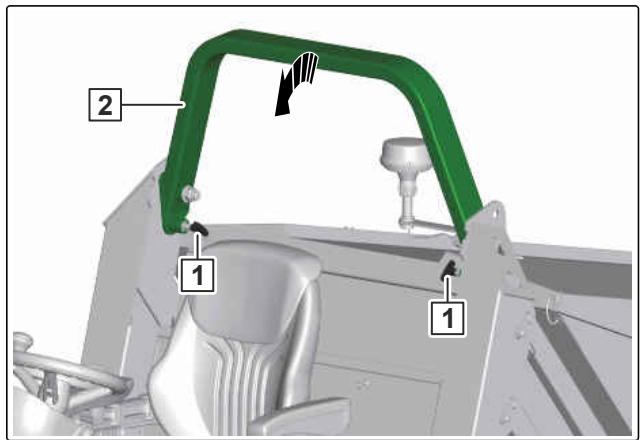 2

1

1