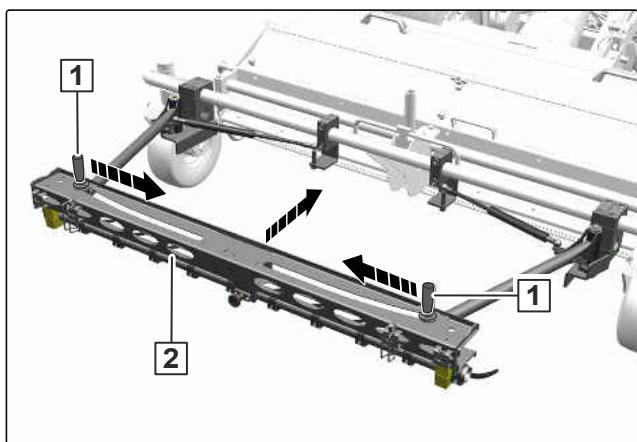 1
1
2