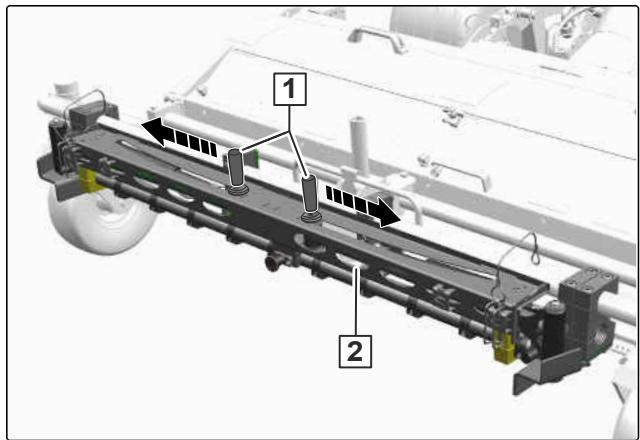 1

2