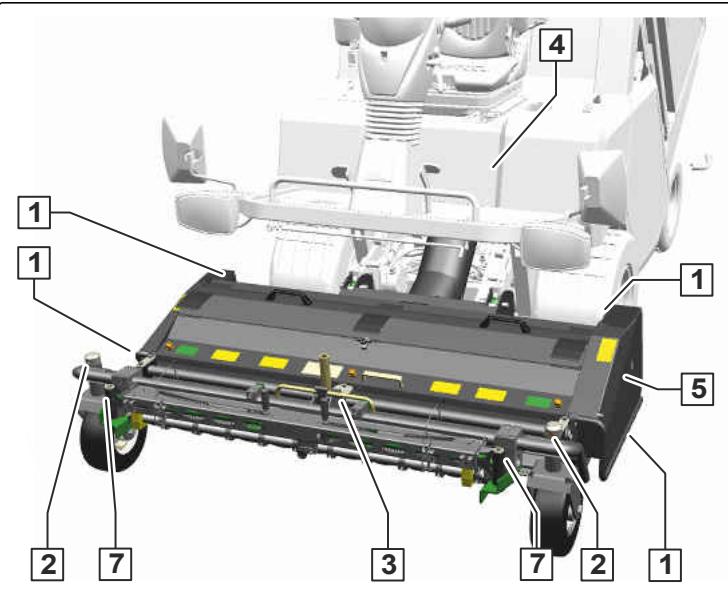 4
1
1
1
5
2
7
3
7
2
1