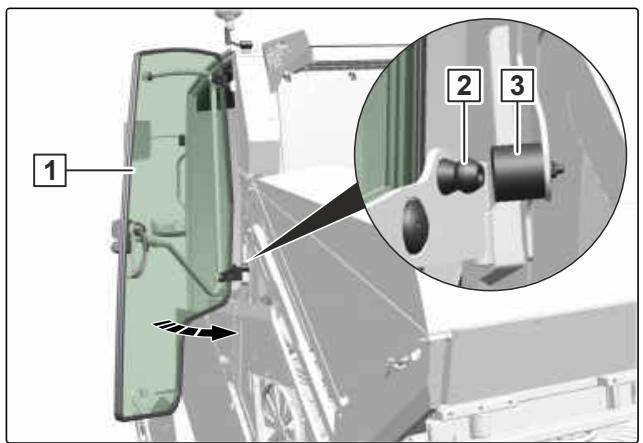 1
2
3