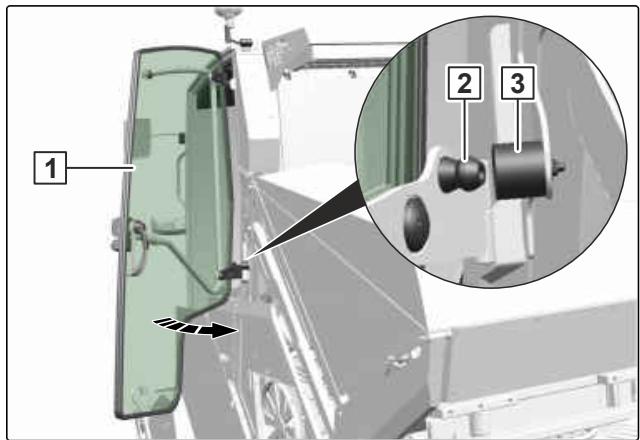 1
2
3