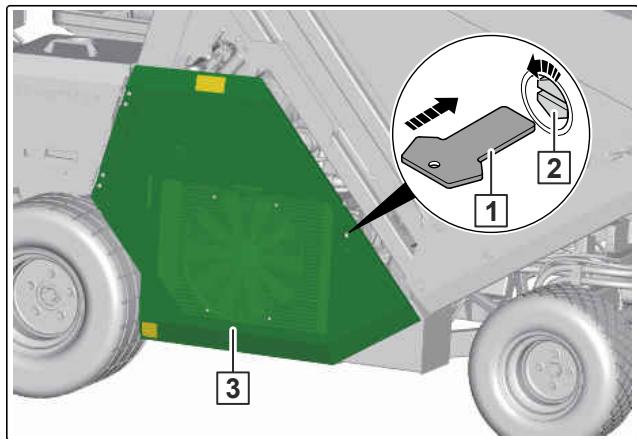 1
2
3