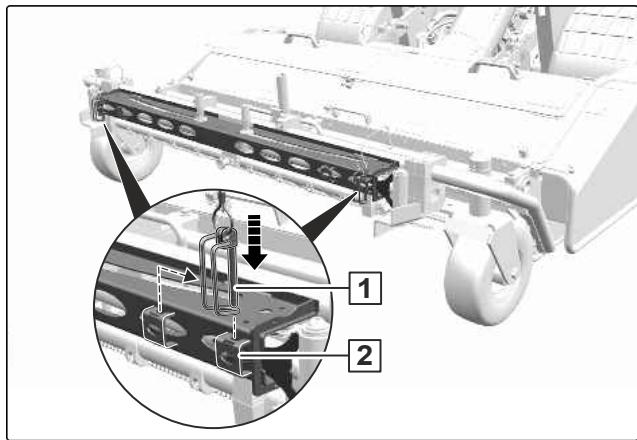 1
2