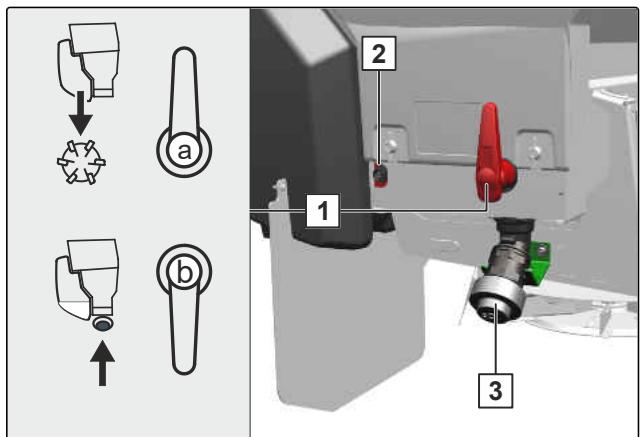 a

b

2

1

3