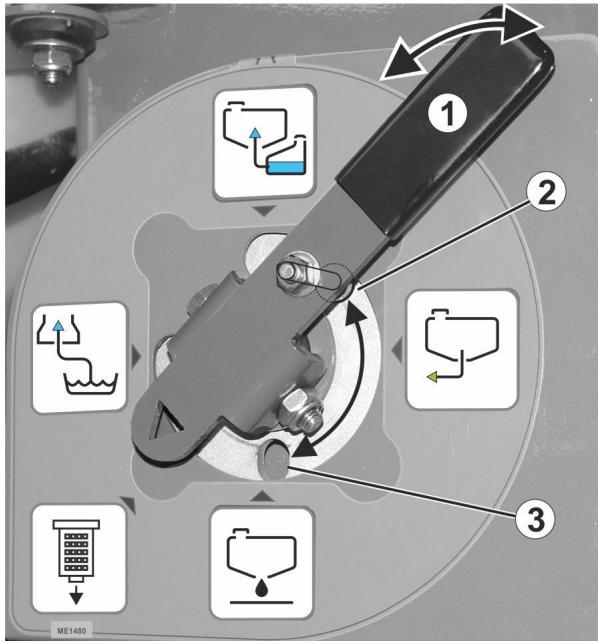 1
2
3
ME1480