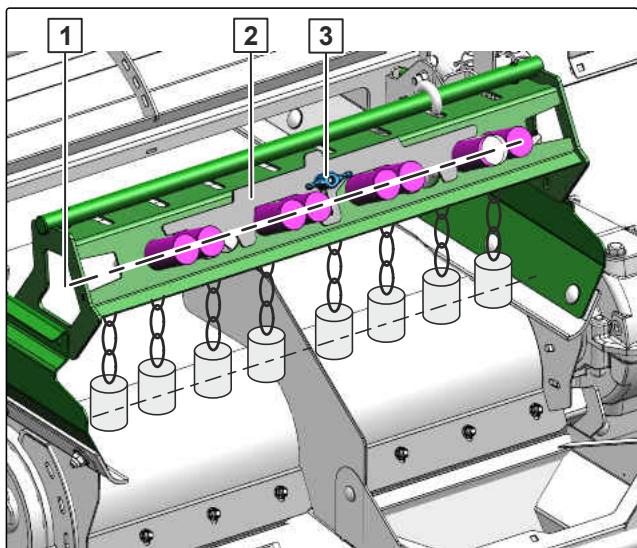 1
2
3