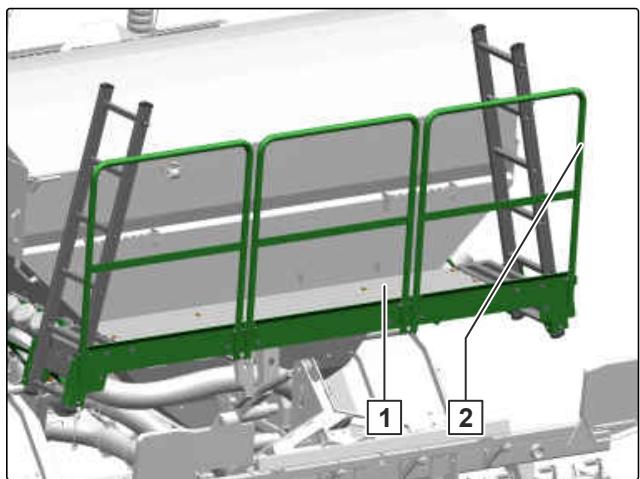 1
2