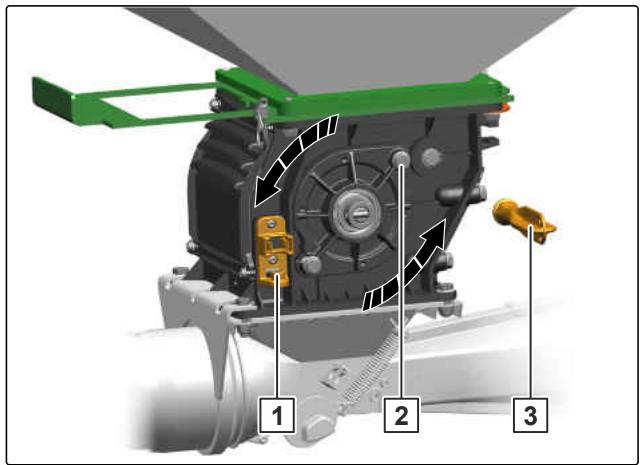 1
2
3