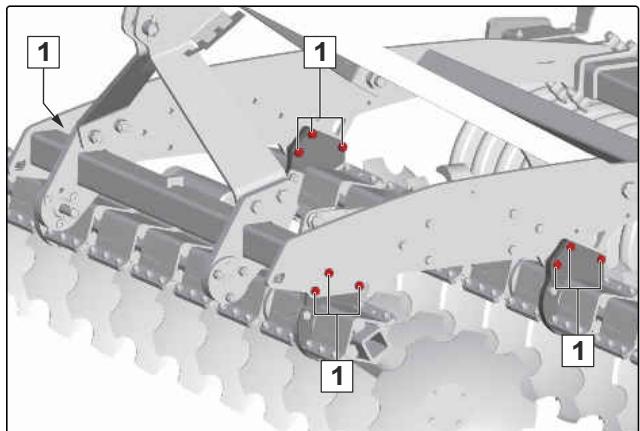 1
1
1
1