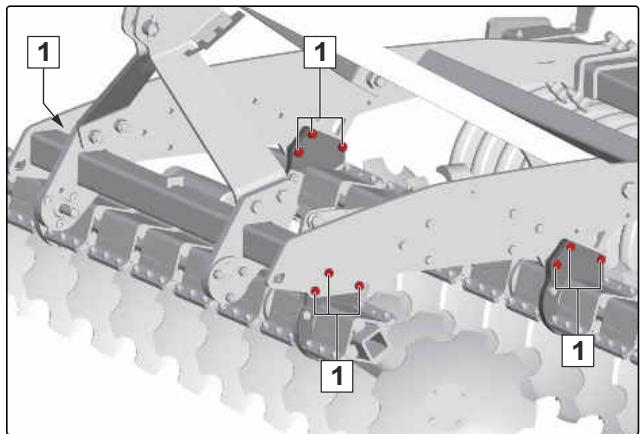 1

1

1

1