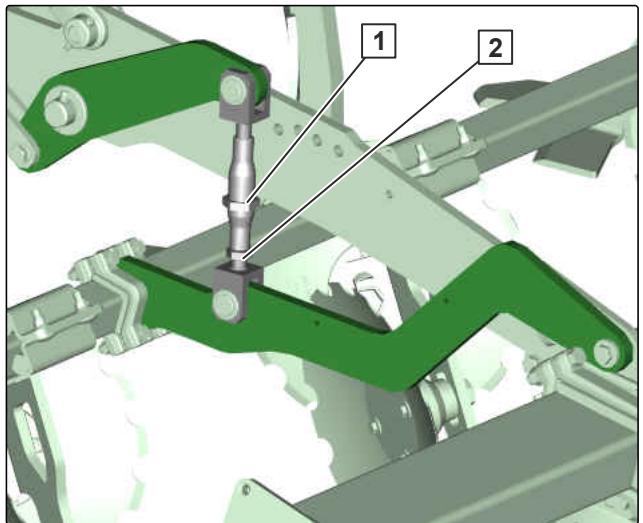 1
2