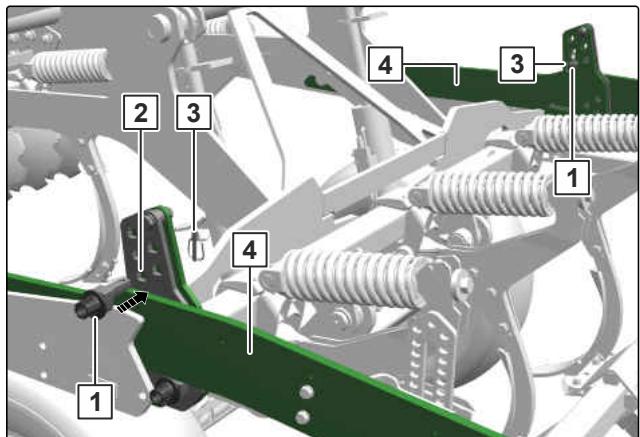 4
3
2
3
1
4
1