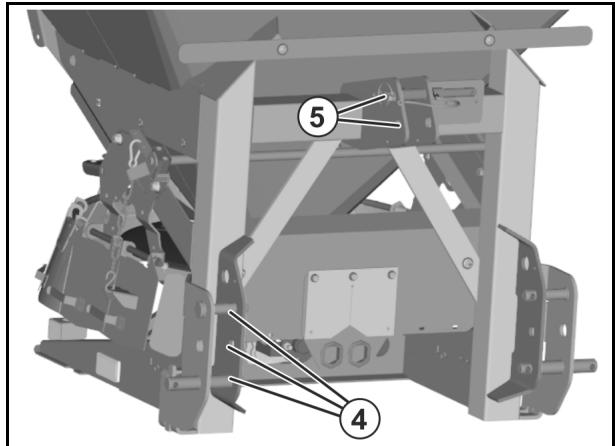 5

4