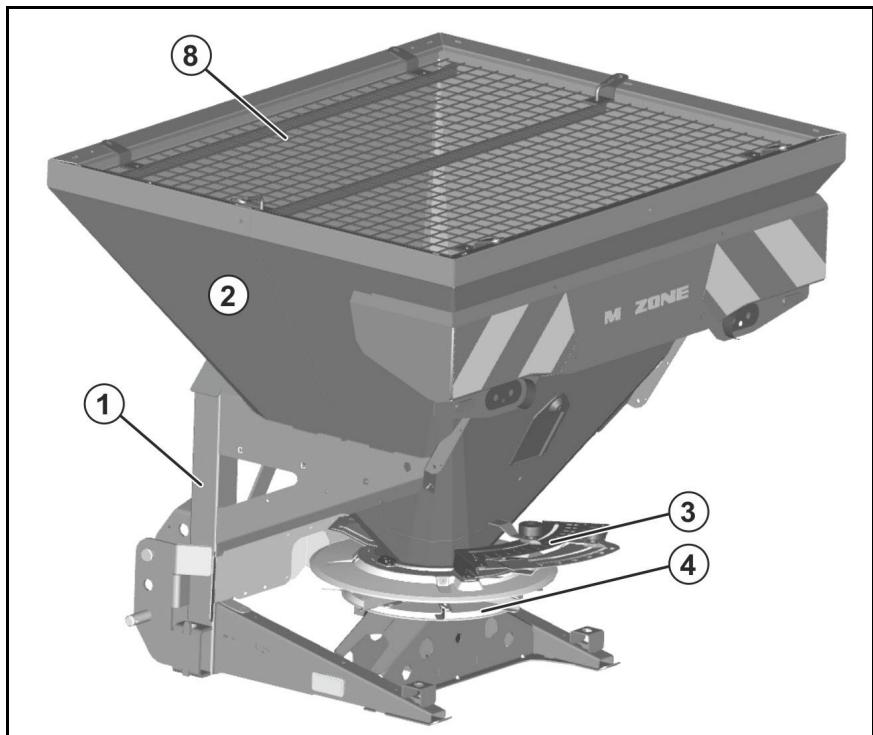 8
2
M ZONE
1
3
4