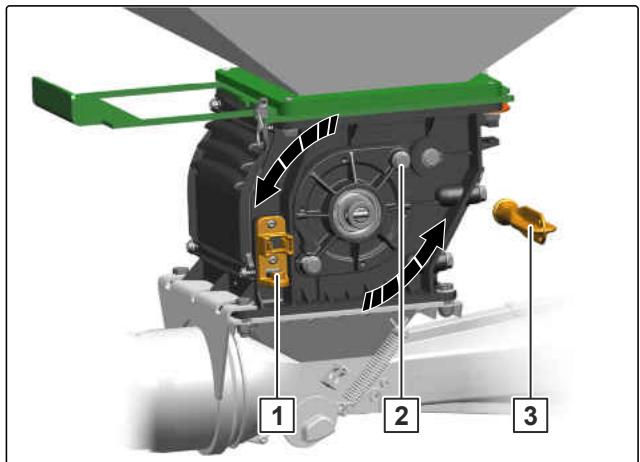 1
2
3