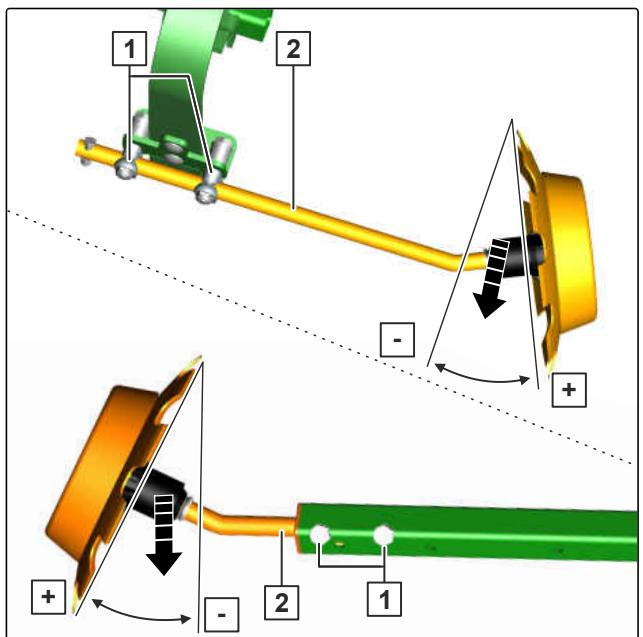 1
2
-
+
+
-
2
1