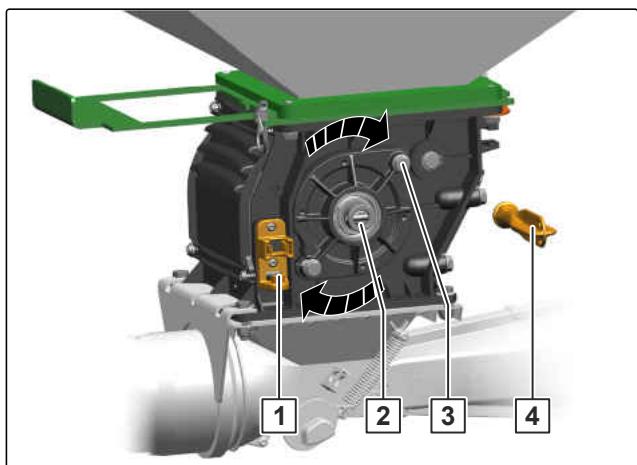 1
2
3
4