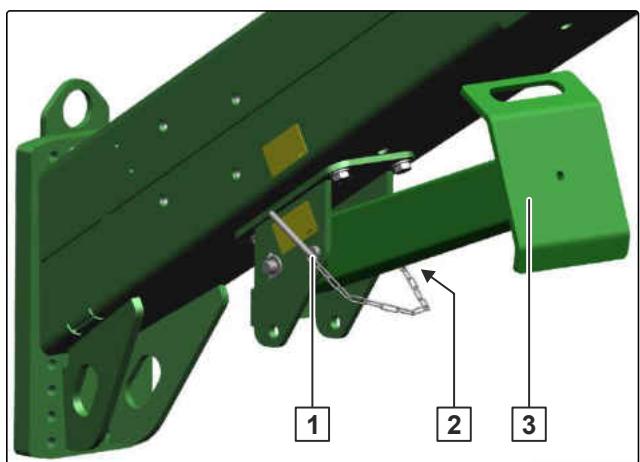 1
2
3