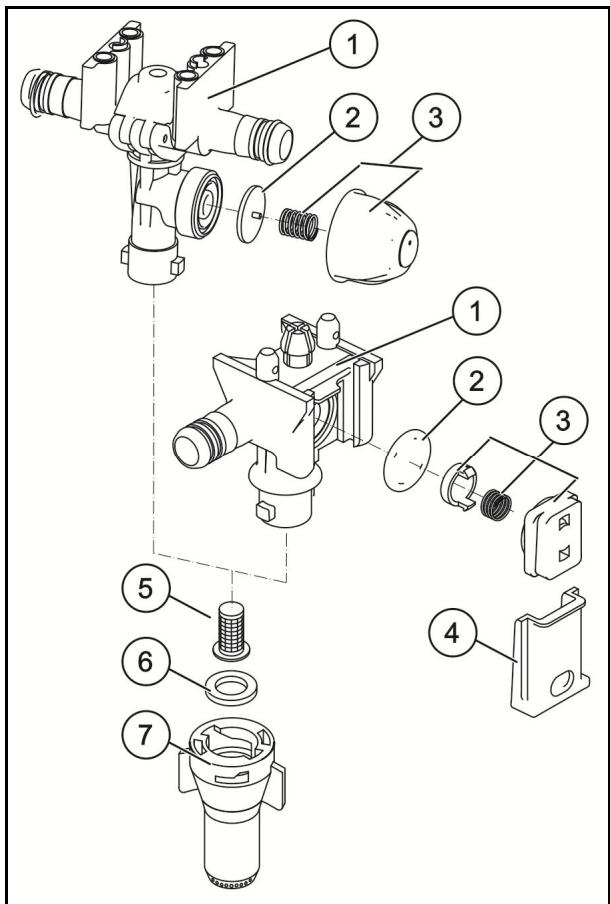 1
2
3
1
2
3
5
4
6
7