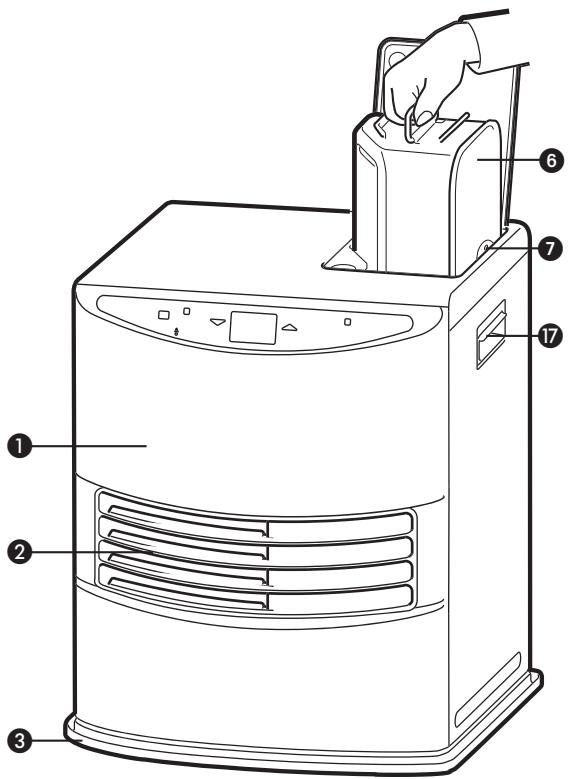 6
7
17
1
2
3