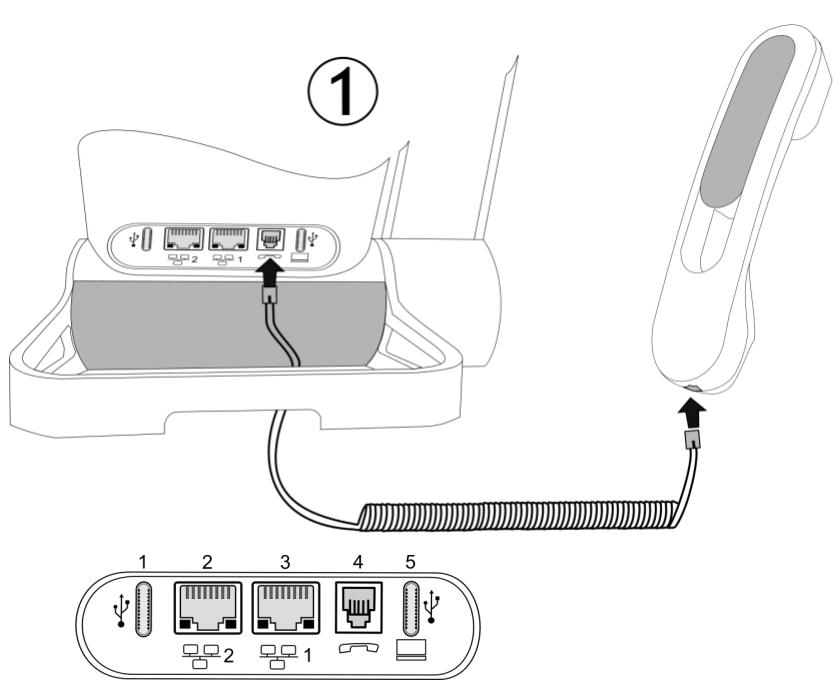 ①

2 1

1 2 3 4 5

2 1