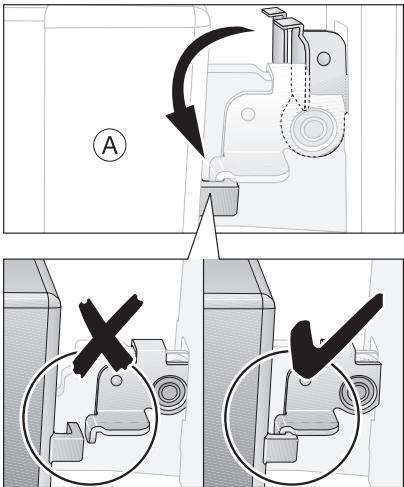 A