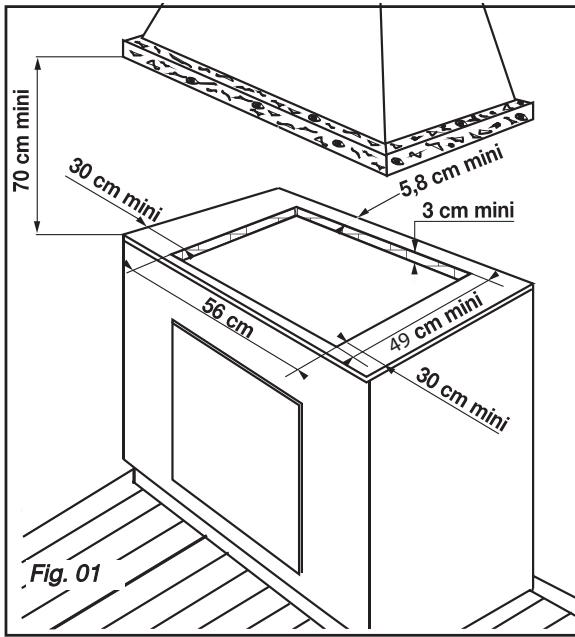 70 cm mini

30 cm mini

5,8 cm mini

3 cm mini

56 cm

49 cm mini

30 cm mini

Fig. 01