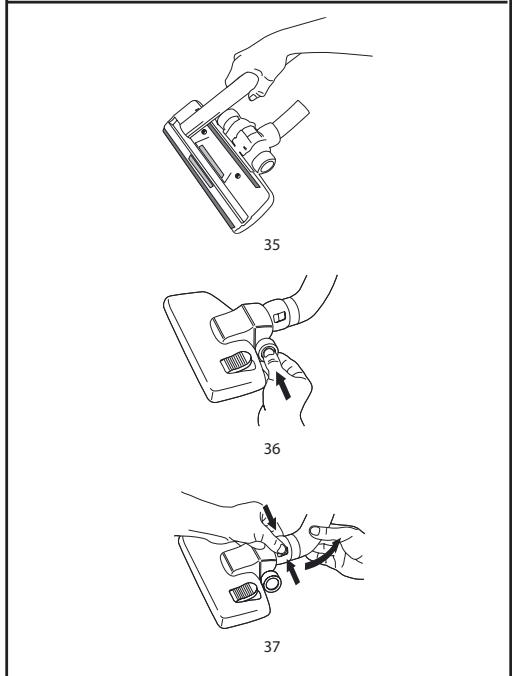 35

36

37